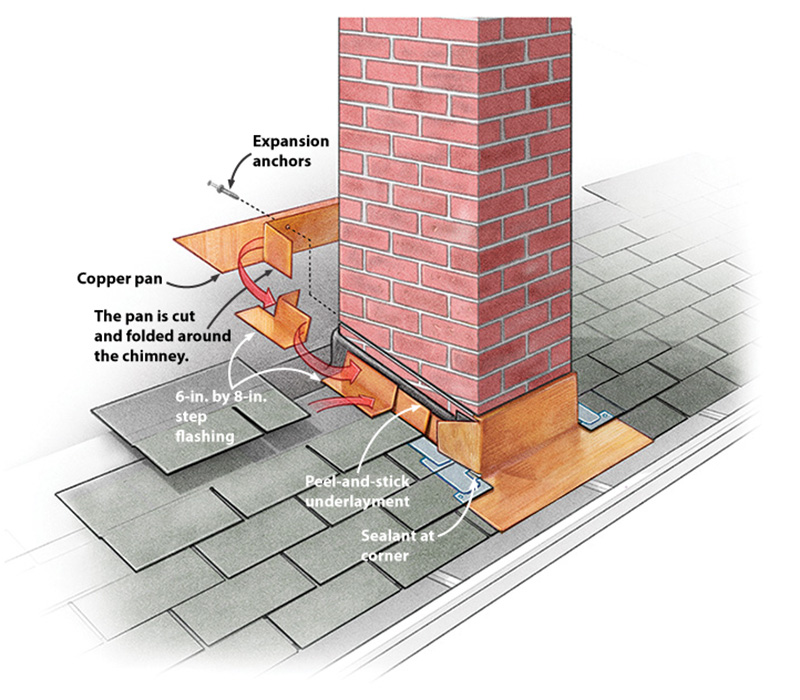 Expansion anchors

Copper pan

The pan is cut and folded around the chimney.

6-in. by 8-in. step flashing

Peel-and-stick underlayment

Sealant at corner